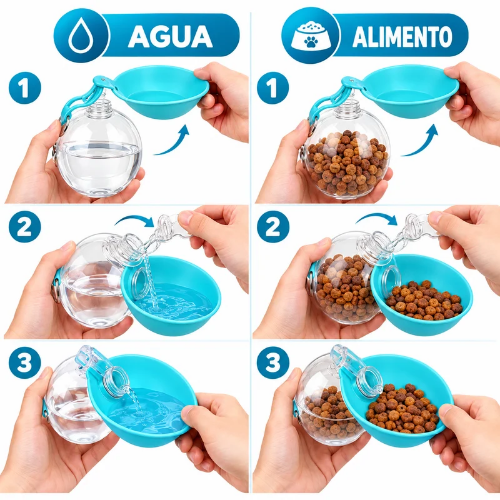 AGUA

1

2

3

ALIMENTO

1

2

3