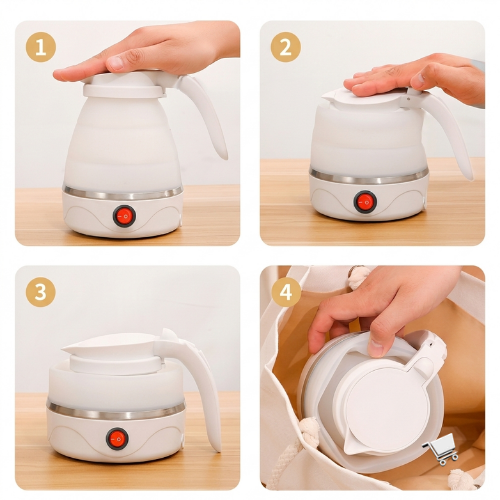 1

2

3

4